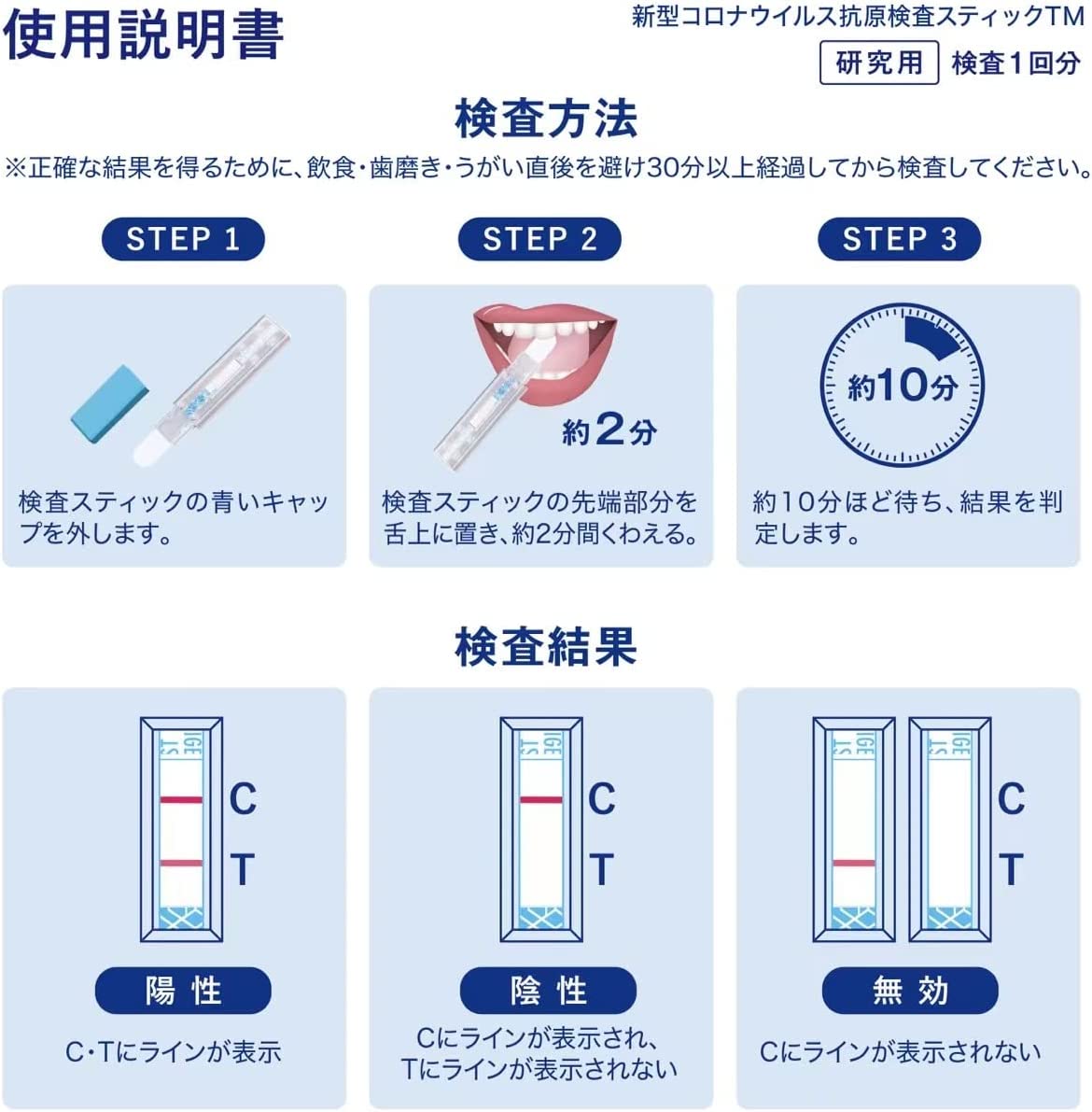 使用説明書

新型コロナウイルス抗原検査スティックTM

研究用 検査1回分

検査方法

※正確な結果を得るために、飲食・歯磨き・うがい直後を避け30分以上経過してから検査してください。

STEP 1

検査スティックの青いキャップを外します。

STEP 2

約2分

検査スティックの先端部分を舌上に置き、約2分間くわえる。

STEP 3

約10分

約10分ほど待ち、結果を判定します。

検査結果

C
T

陽性

C・Tにラインが表示

C
T

陰性

Cにラインが表示され、Tにラインが表示されない

C
T

無効

Cにラインが表示されない